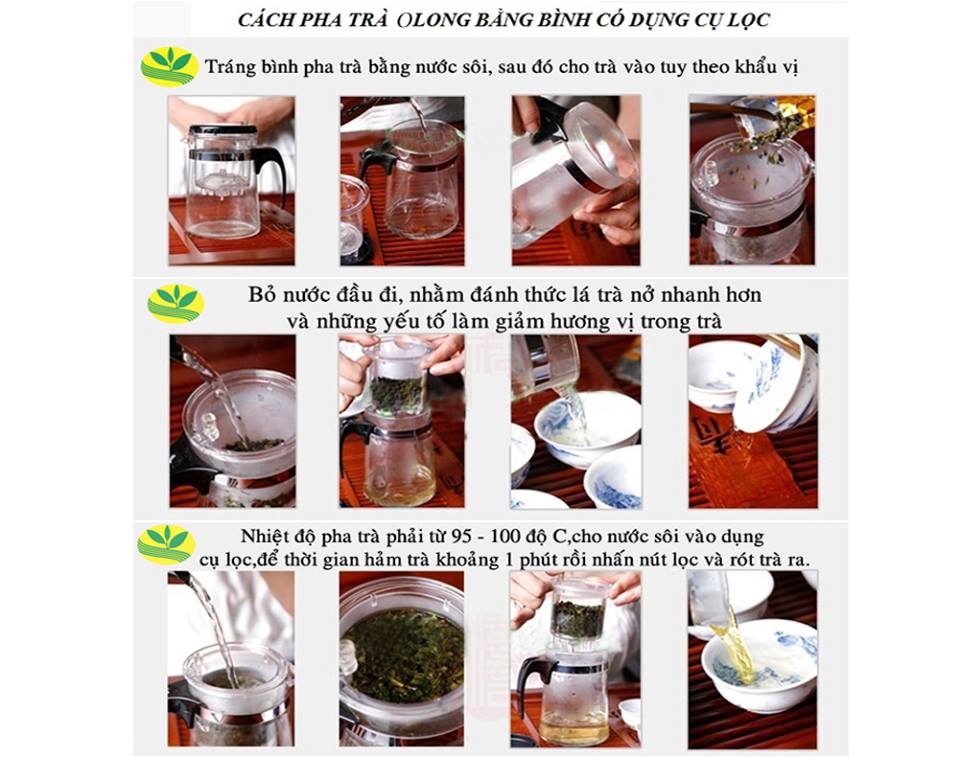 CÁCH PHA TRÀ OLONG BẰNG BÌNH CÓ DỤNG CỤ LỌC

Tráng bình pha trà bằng nước sôi, sau đó cho trà vào tuy theo khẩu vị

Bỏ nước đầu đi, nhằm đánh thức lá trà nở nhanh hơn và những yếu tố làm giảm hương vị trong trà

Nhiệt độ pha trà phải từ 95 - 100 độ C,cho nước sôi vào dụng cụ lọc,để thời gian hãm trà khoảng 1 phút rồi nhấn nút lọc và rót trà ra.